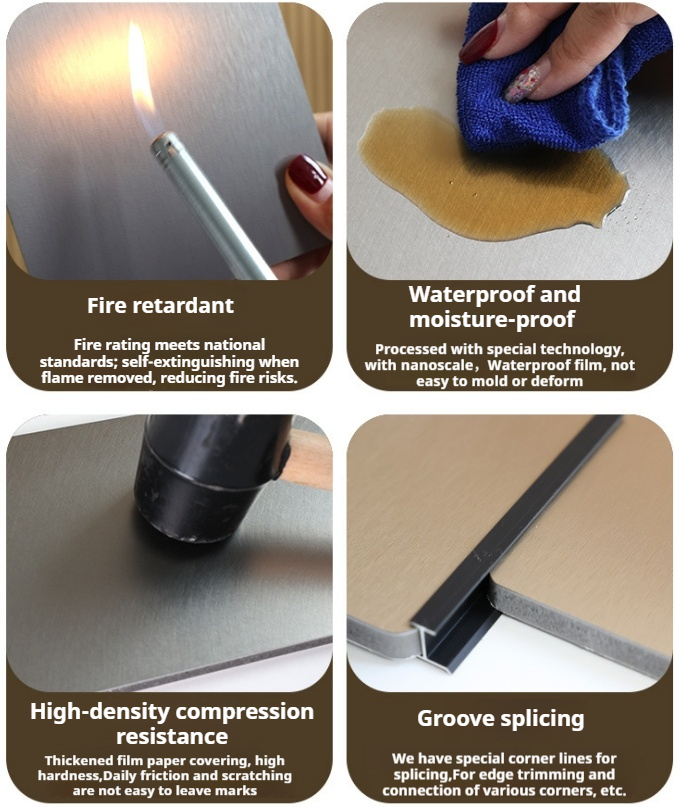 Fire retardant

Fire rating meets national standards; self-extinguishing when flame removed, reducing fire risks.

Waterproof and moisture-proof

Processed with special technology, with nanoscale，Waterproof film, not easy to mold or deform

High-density compression resistance

Thickened film paper covering, high hardness,Daily friction and scratching are not easy to leave marks

Groove splicing

We have special corner lines for splicing,For edge trimming and connection of various corners, etc.