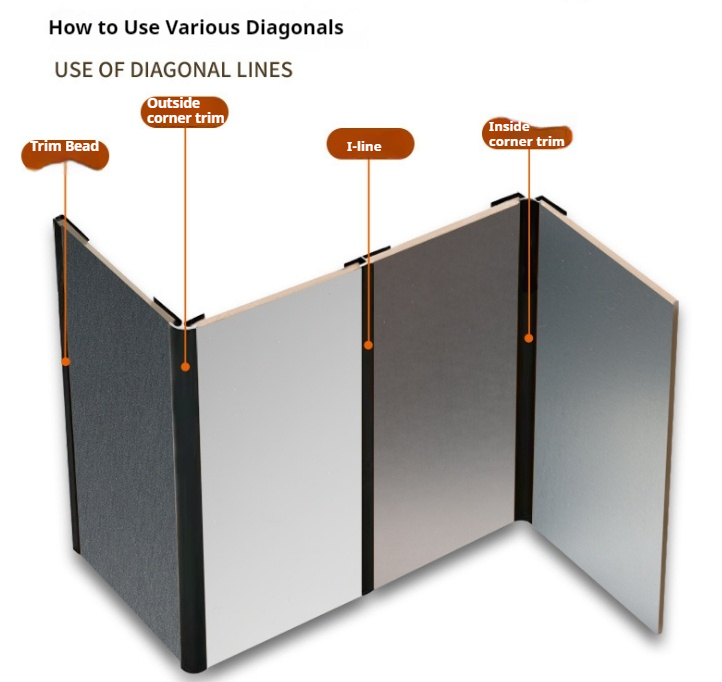 How to Use Various Diagonals

USE OF DIAGONAL LINES

Trim Bead

Outside corner trim

I-line

Inside corner trim