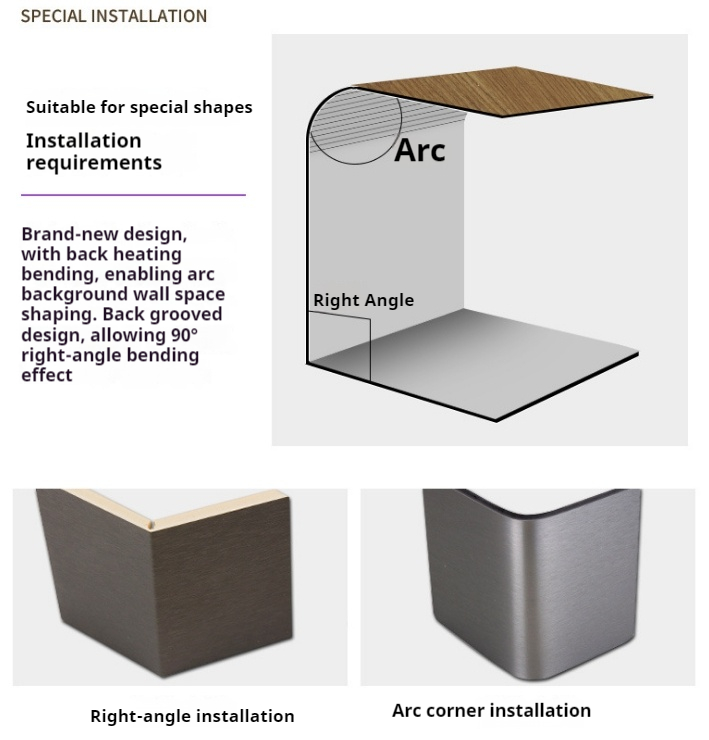 SPECIAL INSTALLATION

Suitable for special shapes

Installation requirements

Brand-new design, with back heating bending, enabling arc background wall space shaping. Back grooved design, allowing 90° right-angle bending effect

Arc

Right Angle

Right-angle installation

Arc corner installation